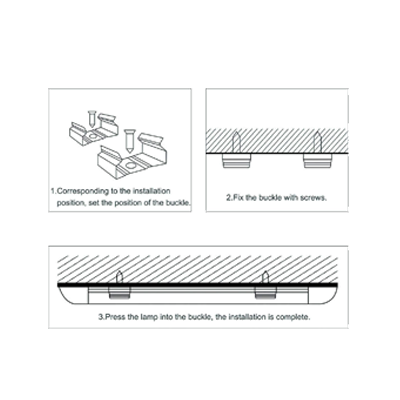 1.Corresponding to the installation position, set the position of the buckle.

2.Fix the buckle with screws.

3.Press the lamp into the buckle, the installation is complete.